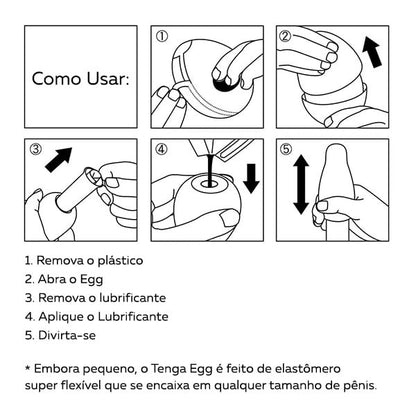 Como Usar:

①

②

③

④

⑤

1. Remova o plástico
2. Abra o Egg
3. Remova o lubrificante
4. Aplique o Lubrificante
5. Divirta-se

* Embora pequeno, o Tenga Egg é feito de elastômero super flexível que se encaixa em qualquer tamanho de pênis.